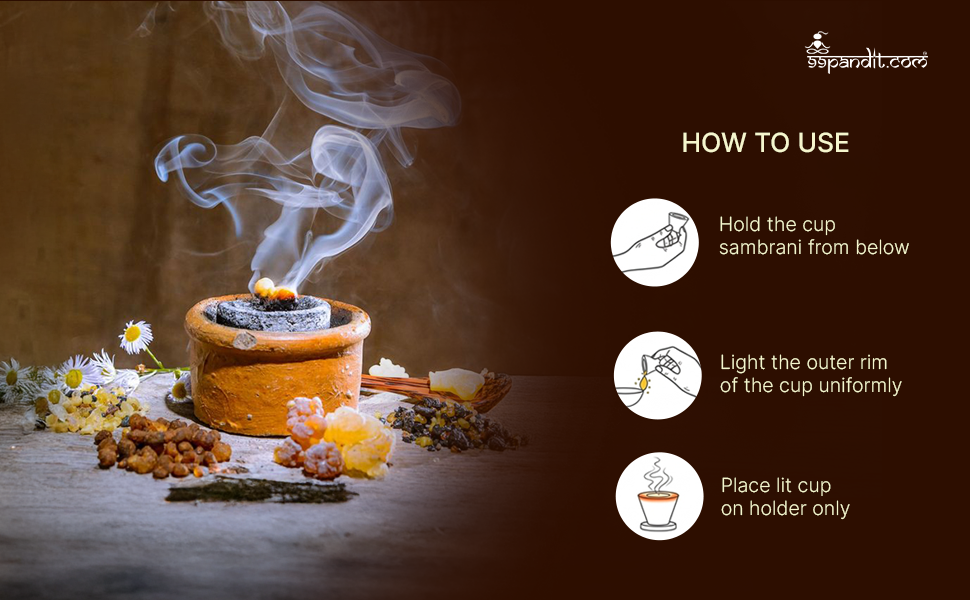 99pandit.com

HOW TO USE

Hold the cup sambrani from below

Light the outer rim of the cup uniformly

Place lit cup on holder only